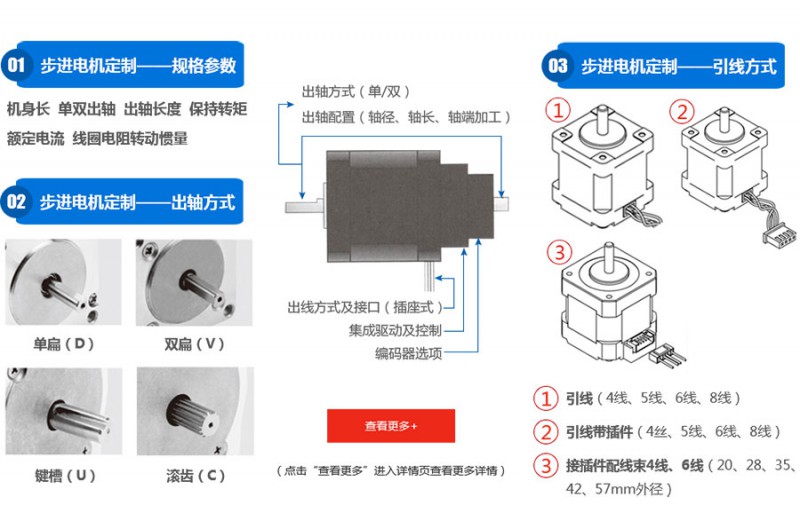 01 步进电机定制——规格参数

机身长 单双出轴 出轴长度 保持转矩
额定电流 线圈电阻转动惯量

02 步进电机定制——出轴方式

单扁（D） 双扁（V）

键槽（U） 滚齿（C）

出轴方式（单/双）
出轴配置（轴径、轴长、轴端加工）

出线方式及接口（插座式）
集成驱动及控制
编码器选项

查看更多+

（点击“查看更多”进入详情页查看更多详情）

03 步进电机定制——引线方式

1 2 3

1 引线（4线、5线、6线、8线）
2 引线带插件（4丝、5线、6线、8线）
3 接插件配线束4线、6线（20、28、35、42、57mm外径）