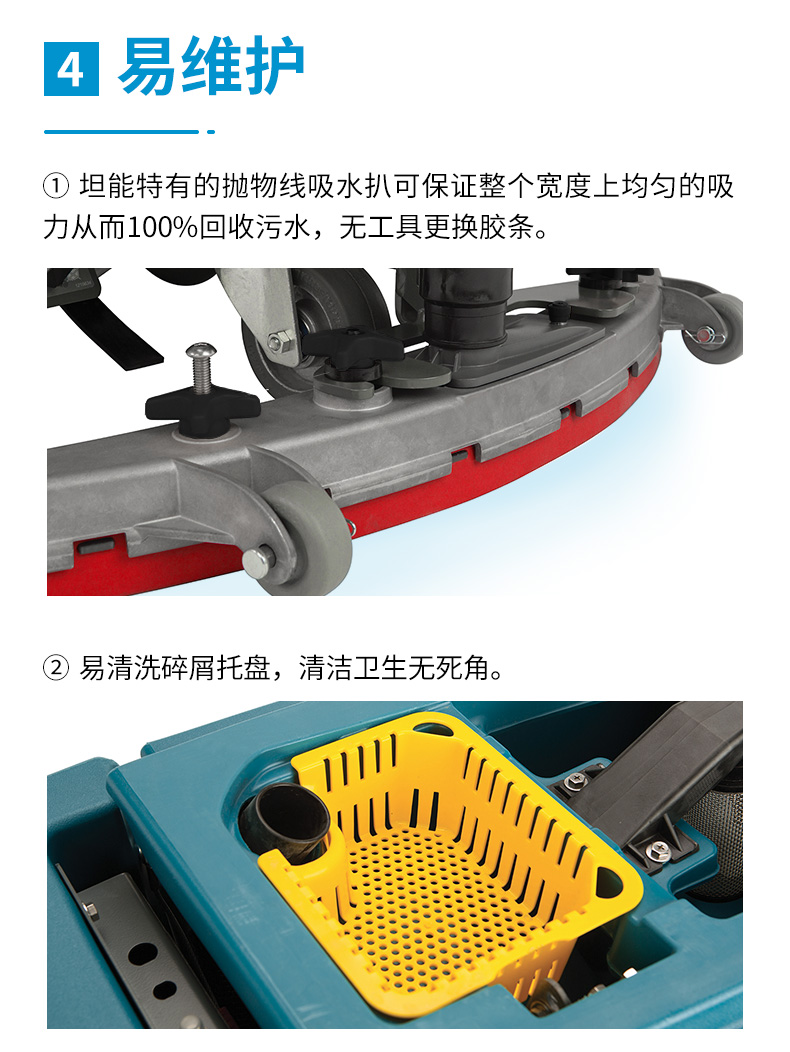 4 易维护

① 坦能特有的抛物线吸水扒可保证整个宽度上均匀的吸力从而100%回收污水，无工具更换胶条。

② 易清洗碎屑托盘，清洁卫生无死角。