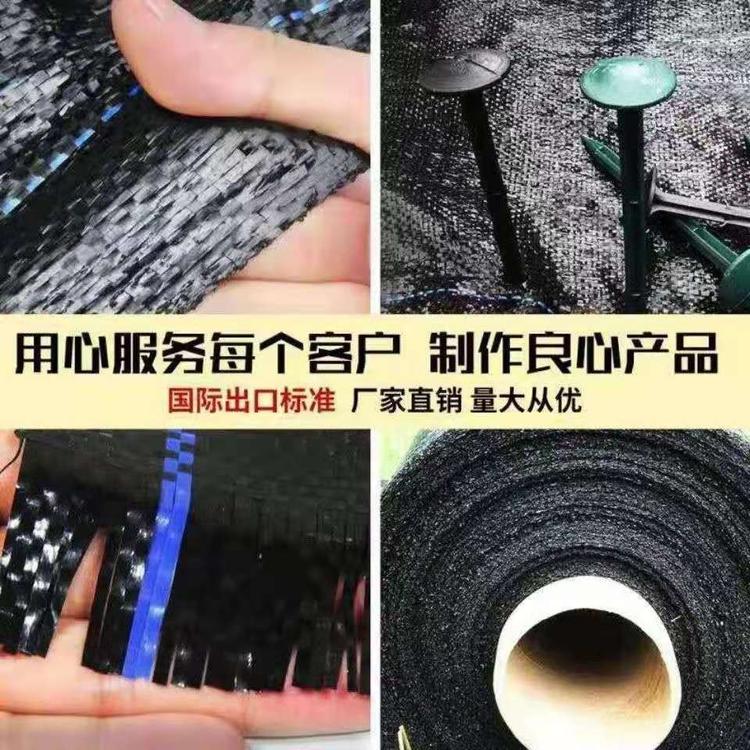 用心服务每个客户 制作良心产品

国际出口标准 厂家直销 量大从优