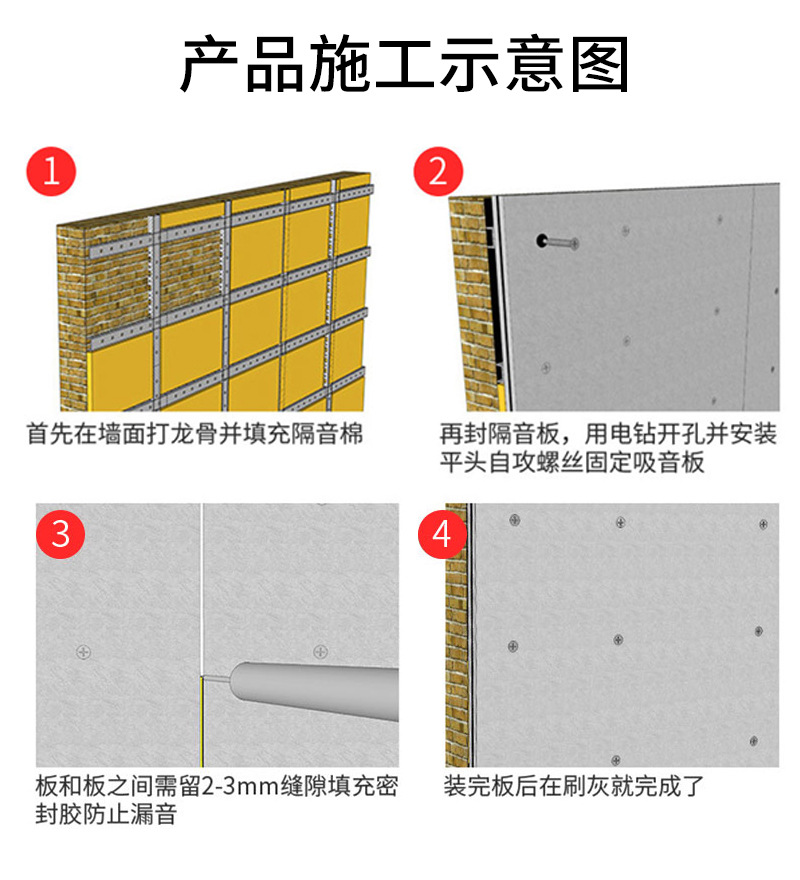 产品施工示意图

1
首先在墙面打龙骨并填充隔音棉

2
再封隔音板，用电钻开孔并安装平头自攻螺丝固定吸音板

3
板和板之间需留2-3mm缝隙填充密封胶防止漏音

4
装完板后在刷灰就完成了