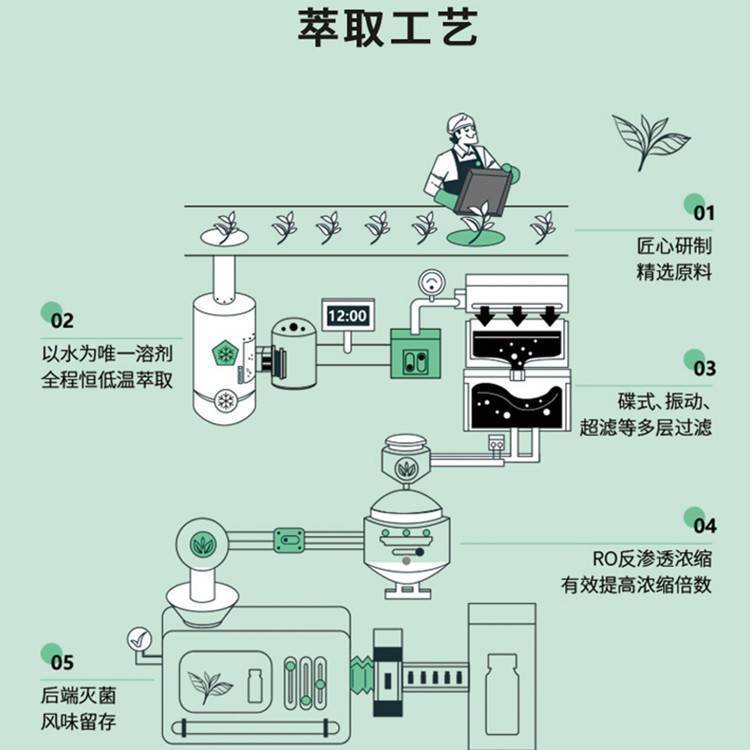 萃取工艺

01
匠心研制
精选原料

02
以水为唯一溶剂
全程恒低温萃取

12:00

03
碟式、振动、
超滤等多层过滤

04
RO反渗透浓缩
有效提高浓缩倍数

05
后端灭菌
风味留存