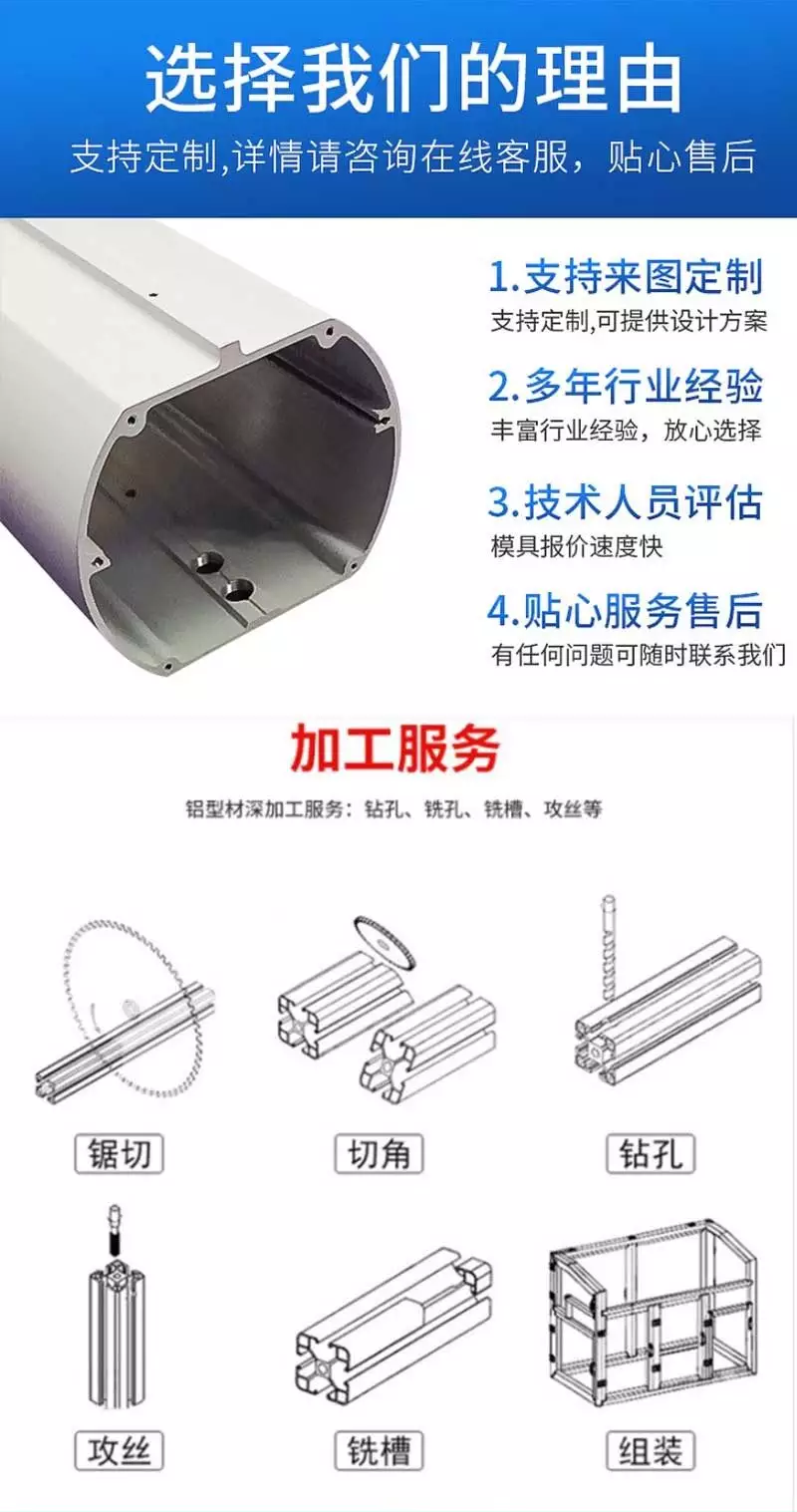 选择我们的理由

支持定制,详情请咨询在线客服，贴心售后

1.支持来图定制

支持定制,可提供设计方案

2.多年行业经验

丰富行业经验，放心选择

3.技术人员评估

模具报价速度快

4.贴心服务售后

有任何问题可随时联系我们

加工服务

铝型材深加工服务：钻孔、铣孔、铣槽、攻丝等

锯切

切角

钻孔

攻丝

铣槽

组装